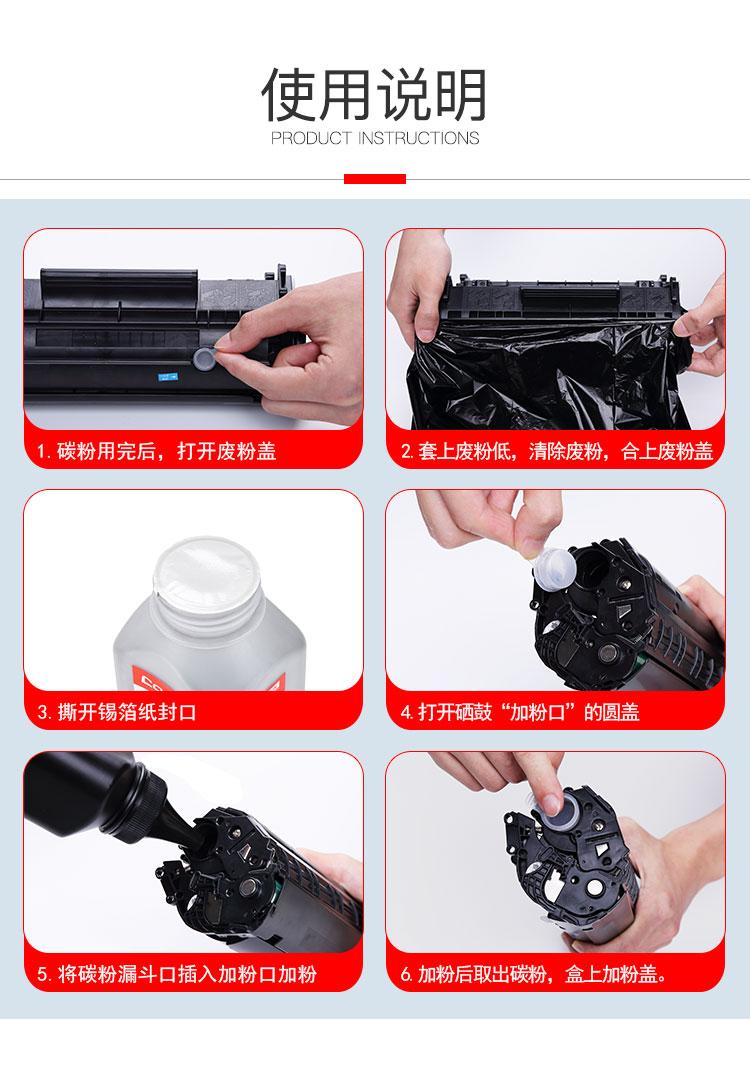 使用说明
PRODUCT INSTRUCTIONS

1. 碳粉用完后，打开废粉盖

2. 套上废粉低，清除废粉，合上废粉盖

3. 撕开锡箔纸封口

4. 打开硒鼓“加粉口”的圆盖

5. 将碳粉漏斗口插入加粉口加粉

6. 加粉后取出碳粉，盒上加粉盖。