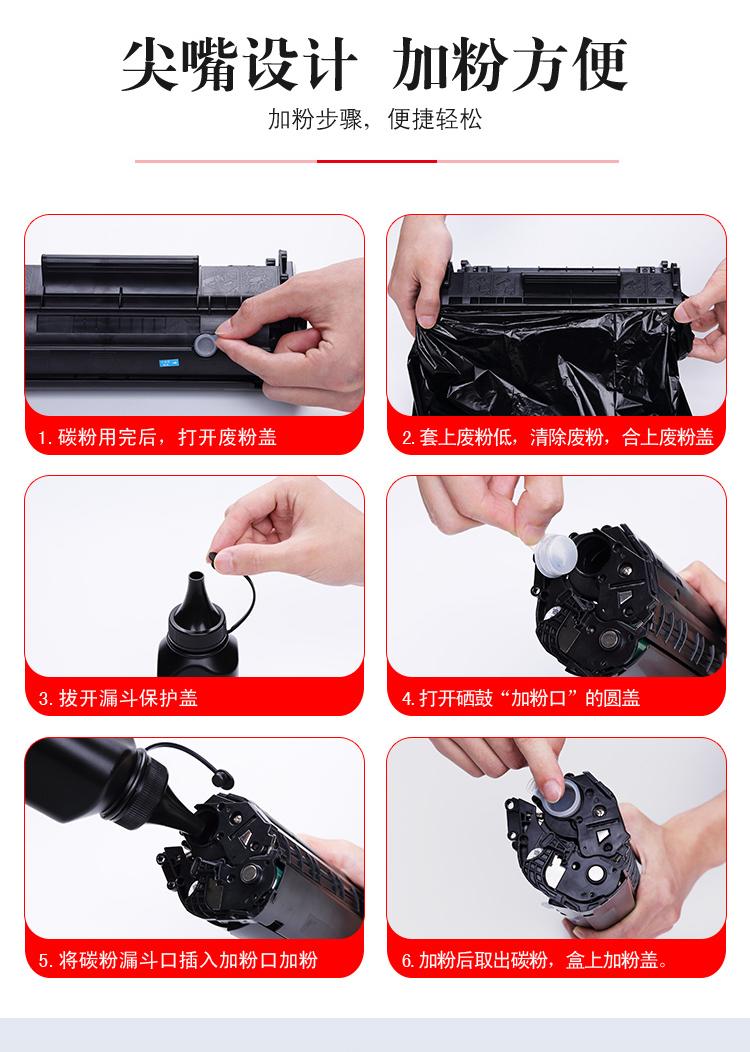 尖嘴设计 加粉方便

加粉步骤，便捷轻松

1. 碳粉用完后，打开废粉盖

2. 套上废粉低，清除废粉，合上废粉盖

3. 拔开漏斗保护盖

4. 打开硒鼓“加粉口”的圆盖

5. 将碳粉漏斗口插入加粉口加粉

6. 加粉后取出碳粉，盒上加粉盖。