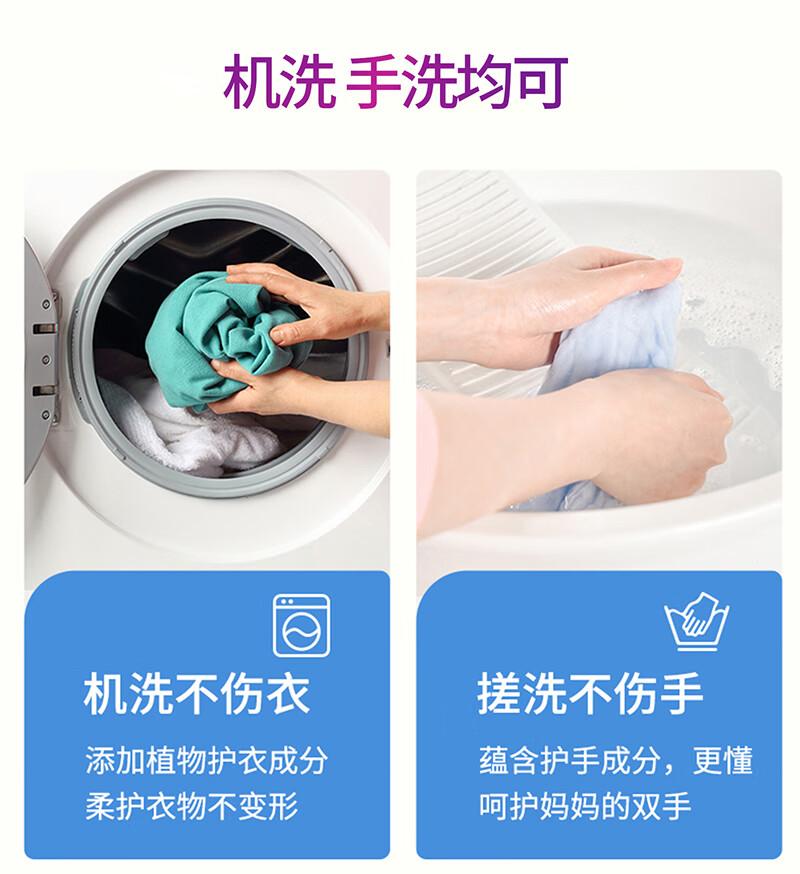 机洗 手洗均可

机洗不伤衣

添加植物护衣成分
柔护衣物不变形

搓洗不伤手

蕴含护手成分，更懂
呵护妈妈的双手