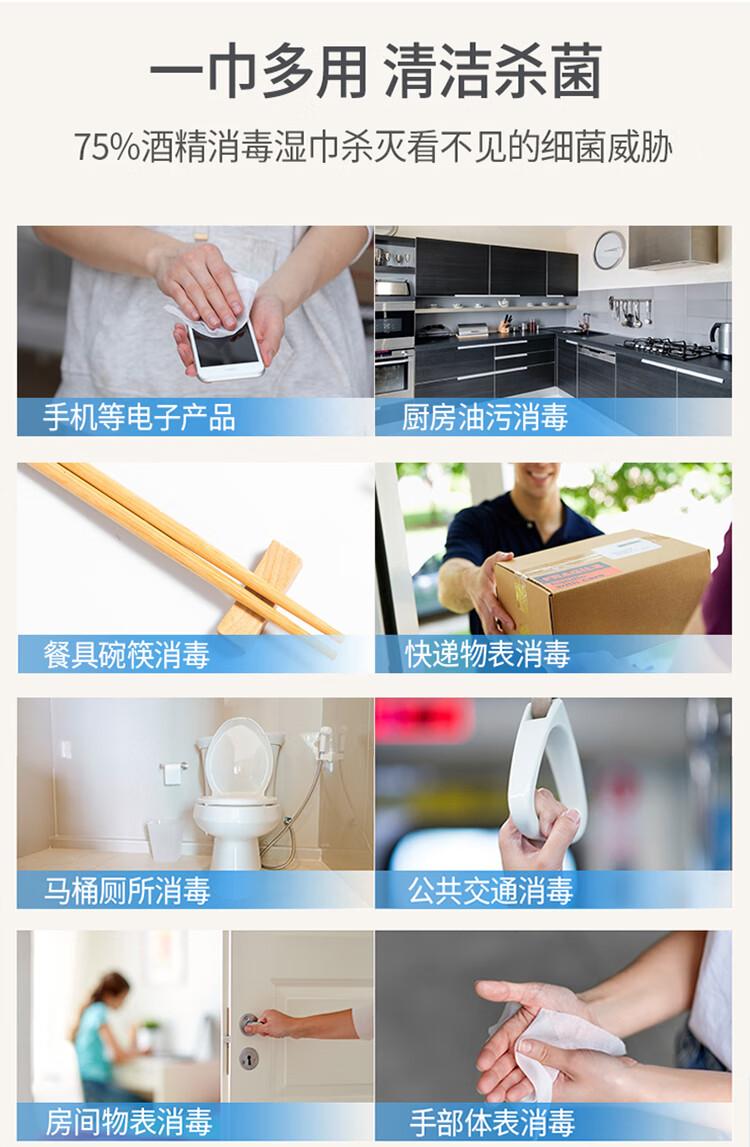 一巾多用 清洁杀菌

75%酒精消毒湿巾杀灭看不见的细菌威胁

手机等电子产品

厨房油污消毒

餐具碗筷消毒

快递物表消毒

马桶厕所消毒

公共交通消毒

房间物表消毒

手部体表消毒