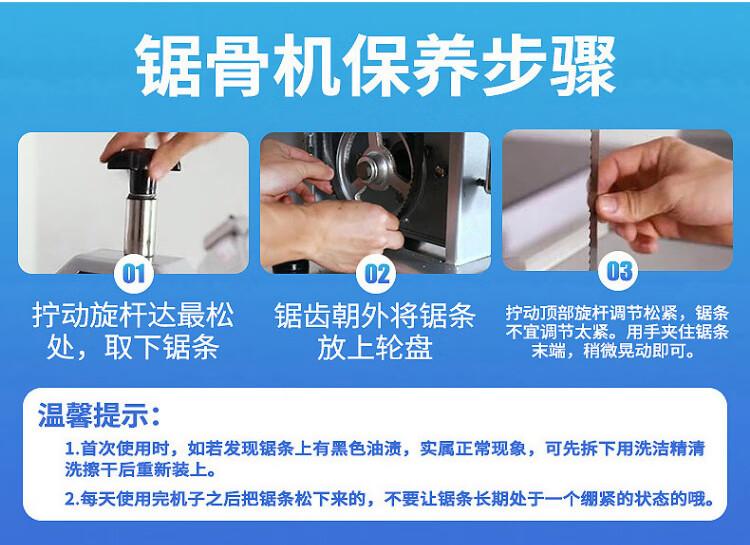 锯骨机保养步骤

01
拧动旋杆达最松处，取下锯条

02
锯齿朝外将锯条放上轮盘

03
拧动顶部旋杆调节松紧，锯条不宜调节太紧。用手夹住锯条末端，稍微晃动即可。

温馨提示：

1.首次使用时，如若发现锯条上有黑色油渍，实属正常现象，可先拆下用洗洁精清洗擦干后重新装上。

2.每天使用完机子之后把锯条松下来的，不要让锯条长期处于一个绷紧的状态的哦。