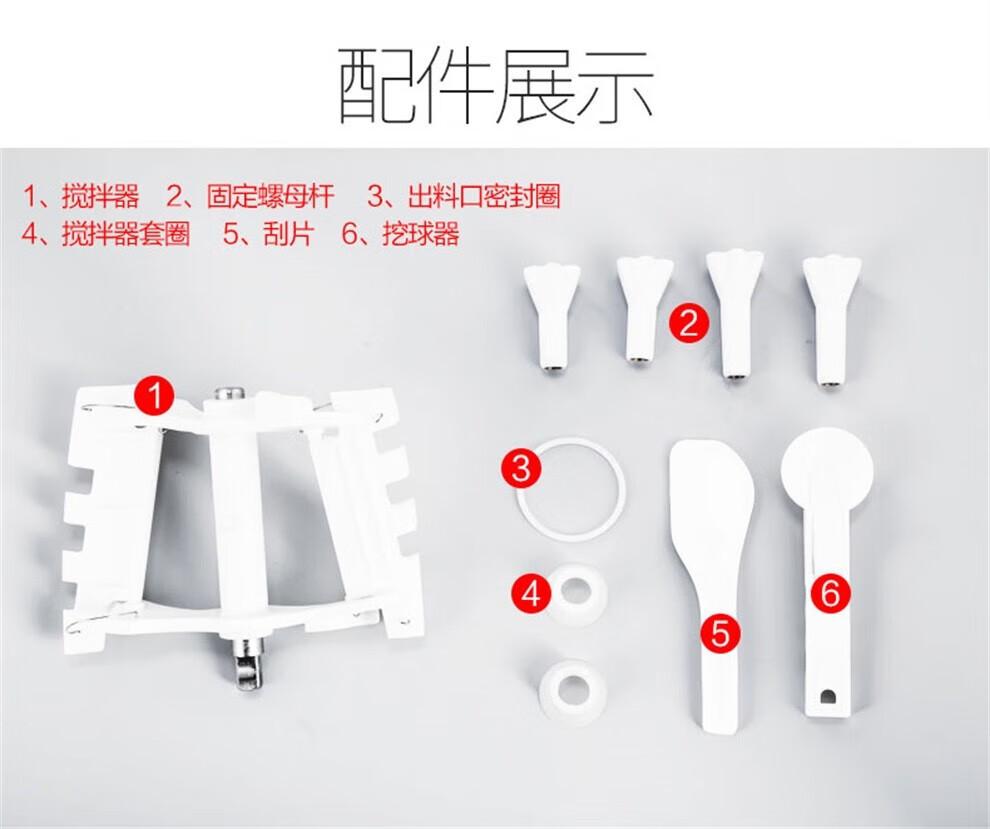 配件展示

1、搅拌器 2、固定螺母杆 3、出料口密封圈
4、搅拌器套圈 5、刮片 6、挖球器

2

1

3

4

5

6