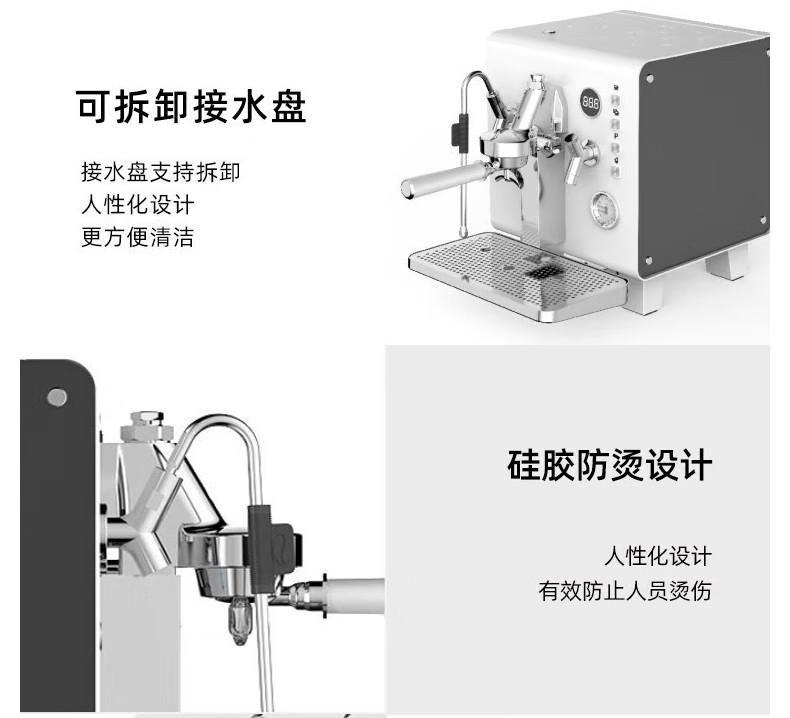 可拆卸接水盘

接水盘支持拆卸
人性化设计
更方便清洁

888

硅胶防烫设计

人性化设计
有效防止人员烫伤