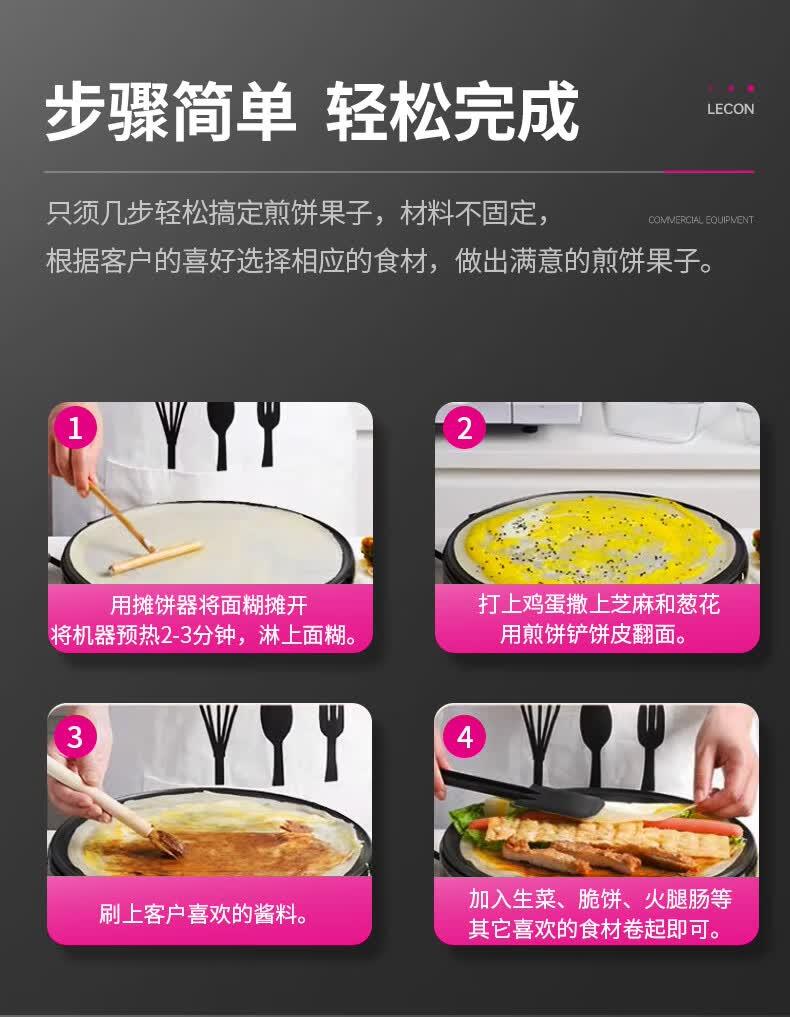 步骤简单 轻松完成

LECON

只须几步轻松搞定煎饼果子，材料不固定，

COMMERCIAL EQUIPMENT

根据客户的喜好选择相应的食材，做出满意的煎饼果子。

1

用摊饼器将面糊摊开
将机器预热2-3分钟，淋上面糊。

2

打上鸡蛋撒上芝麻和葱花
用煎饼铲饼皮翻面。

3

刷上客户喜欢的酱料。

4

加入生菜、脆饼、火腿肠等
其它喜欢的食材卷起即可。