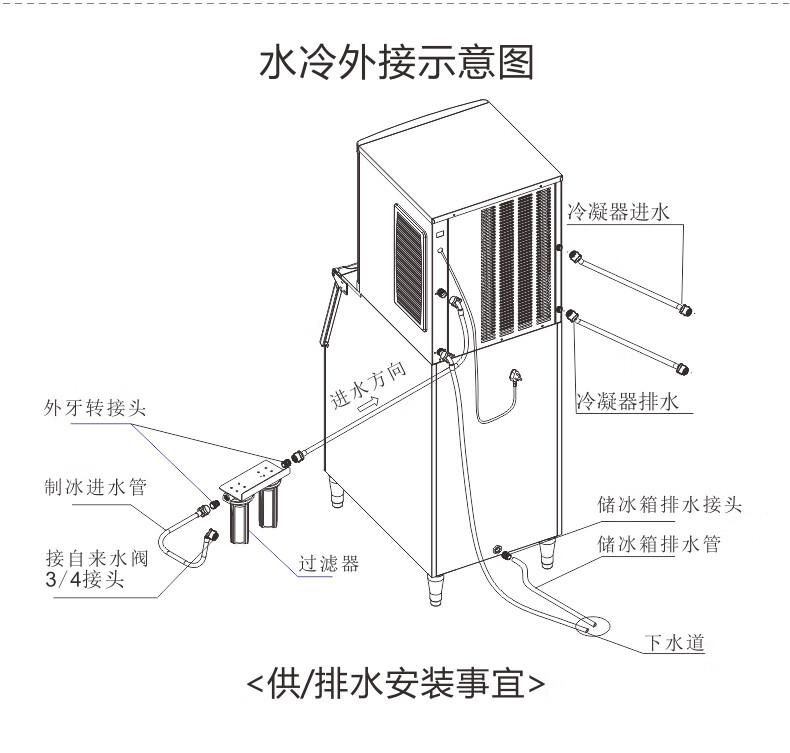 水冷外接示意图

冷凝器进水

冷凝器排水

进水方向

外牙转接头

制冰进水管

接自来水阀
3/4接头

过滤器

储冰箱排水接头

储冰箱排水管

下水道

<供/排水安装事宜>