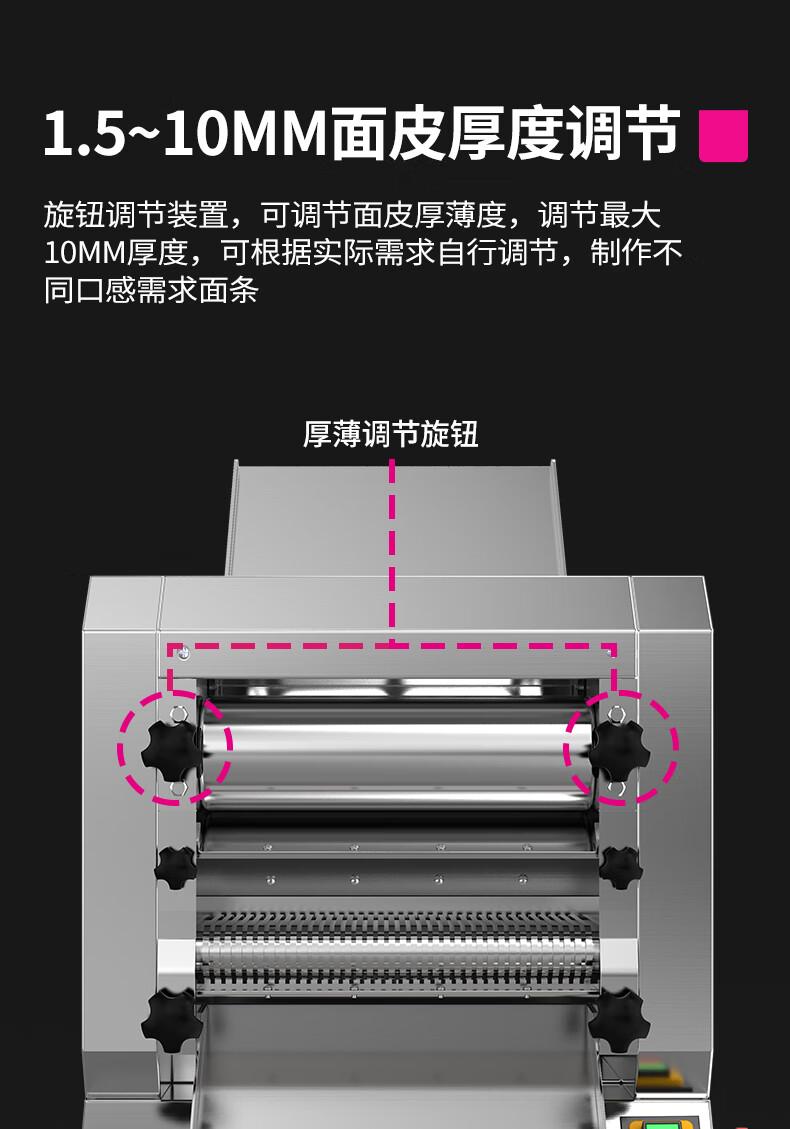 1.5~10MM面皮厚度调节

旋钮调节装置，可调节面皮厚薄度，调节最大10MM厚度，可根据实际需求自行调节，制作不同口感需求面条

厚薄调节旋钮