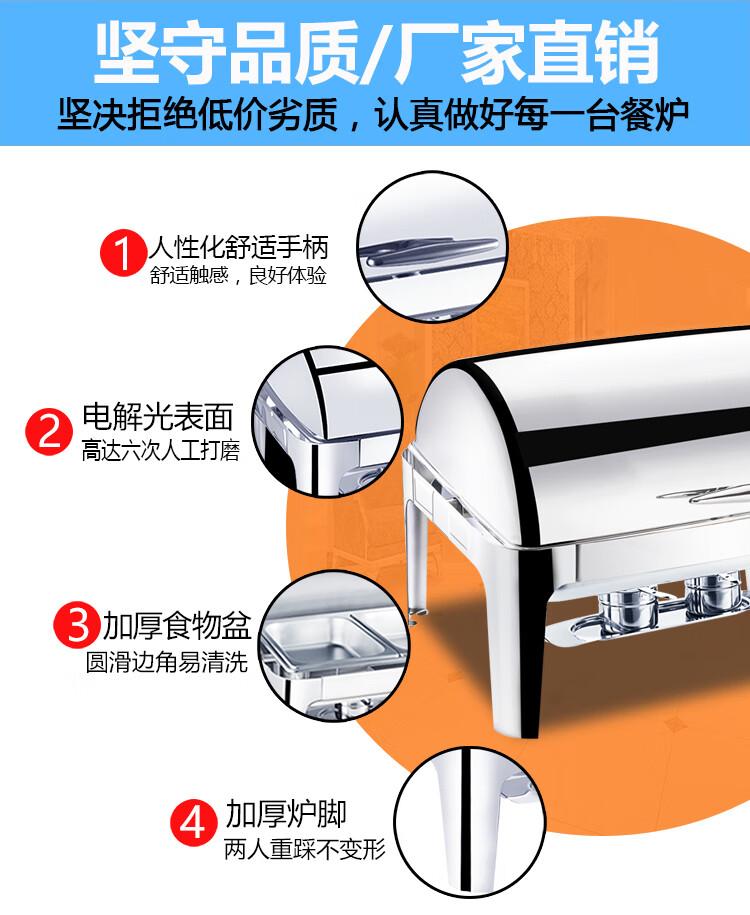 坚守品质/厂家直销

坚决拒绝低价劣质，认真做好每一台餐炉

1 人性化舒适手柄
舒适触感，良好体验

2 电解光表面
高达六次人工打磨

3 加厚食物盆
圆滑边角易清洗

4 加厚炉脚
两人重踩不变形