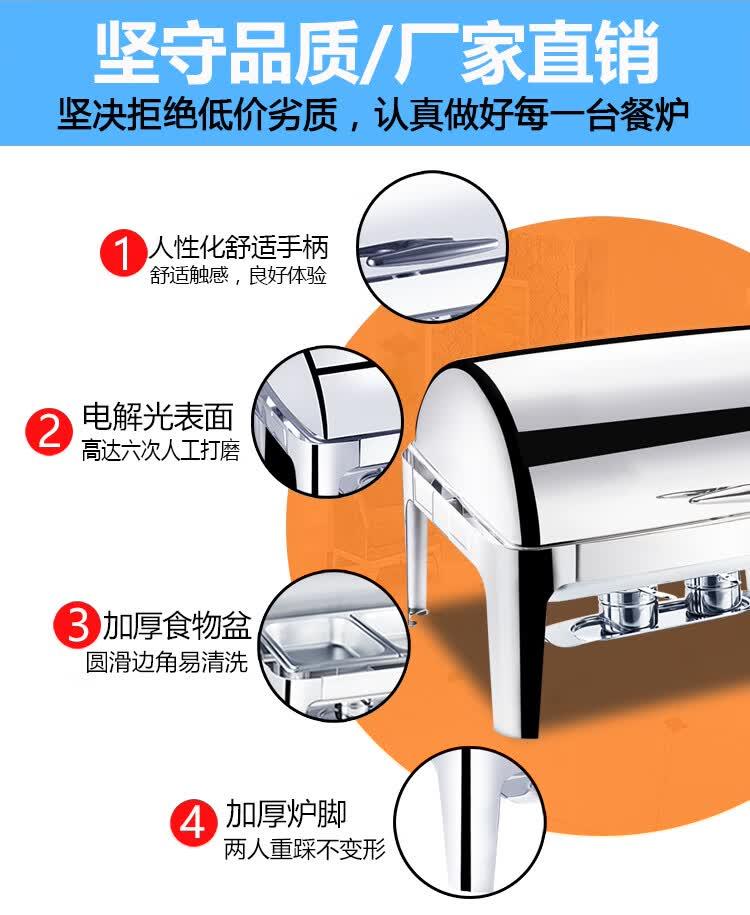 坚守品质/厂家直销
坚决拒绝低价劣质，认真做好每一台餐炉

1 人性化舒适手柄
舒适触感，良好体验

2 电解光表面
高达六次人工打磨

3 加厚食物盆
圆滑边角易清洗

4 加厚炉脚
两人重踩不变形