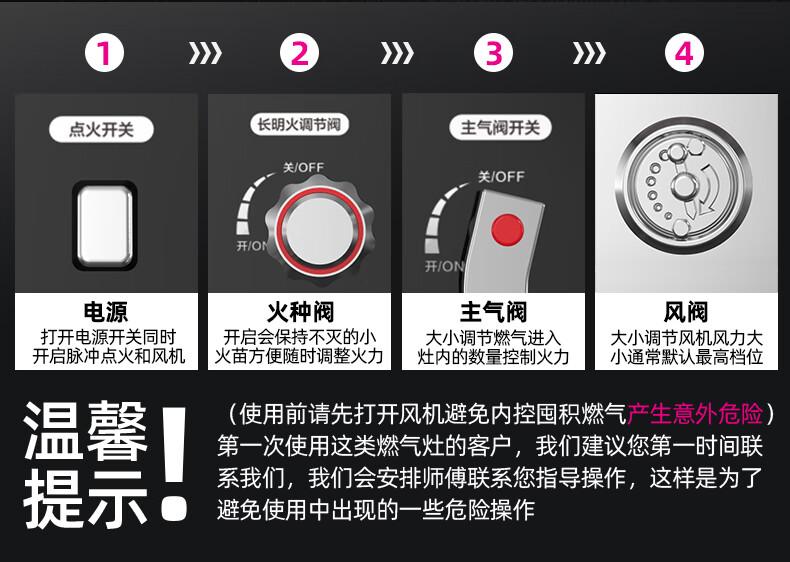 1 2 3 4

点火开关

电源
打开电源开关同时开启脉冲点火和风机

长明火调节阀

关/OFF
开/ON

火种阀
开启会保持不灭的小火苗方便随时调整火力

主气阀开关

关/OFF
开/ON

主气阀
大小调节燃气进入灶内的数量控制火力

风阀
大小调节风机风力大小通常默认最高档位

温馨提示！

（使用前请先打开风机避免内控囤积燃气产生意外危险）第一次使用这类燃气灶的客户，我们建议您第一时间联系我们，我们会安排师傅联系您指导操作，这样是为了避免使用中出现的一些危险操作