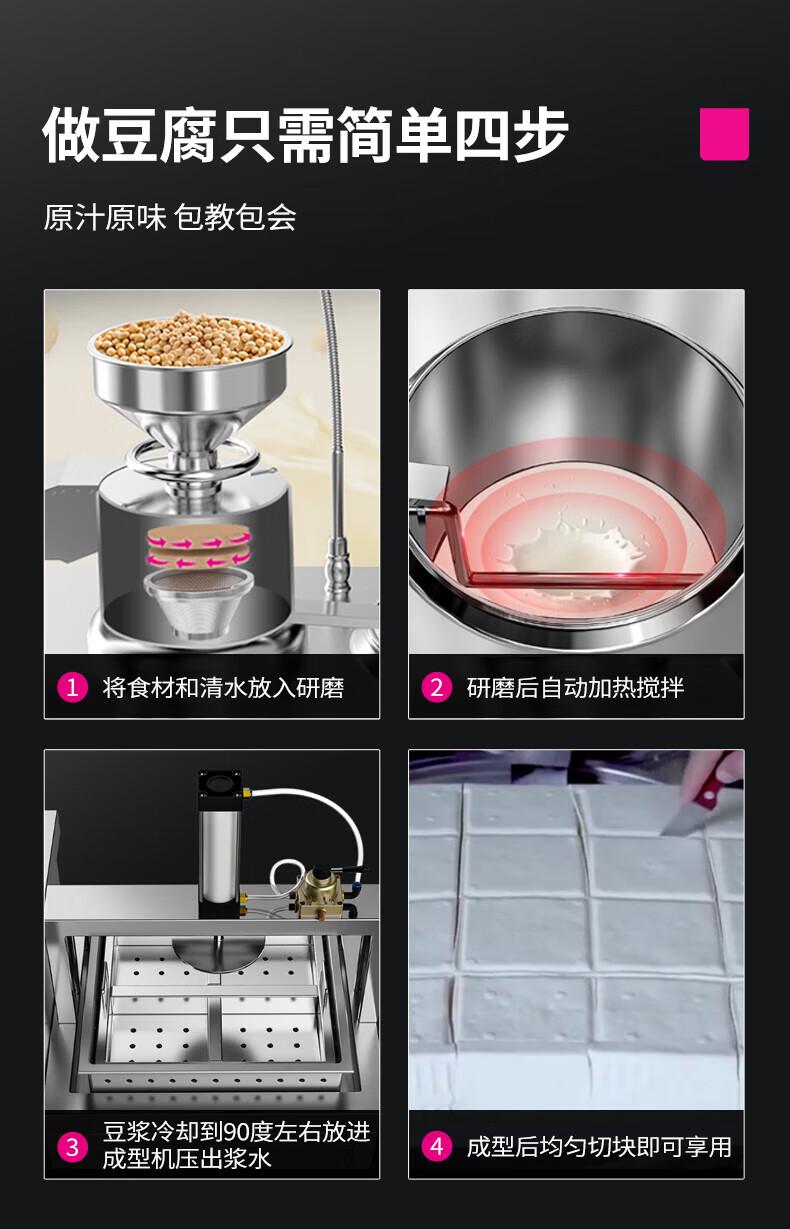 做豆腐只需简单四步

原汁原味 包教包会

1 将食材和清水放入研磨

2 研磨后自动加热搅拌

3 豆浆冷却到90度左右放进成型机压出浆水

4 成型后均匀切块即可享用