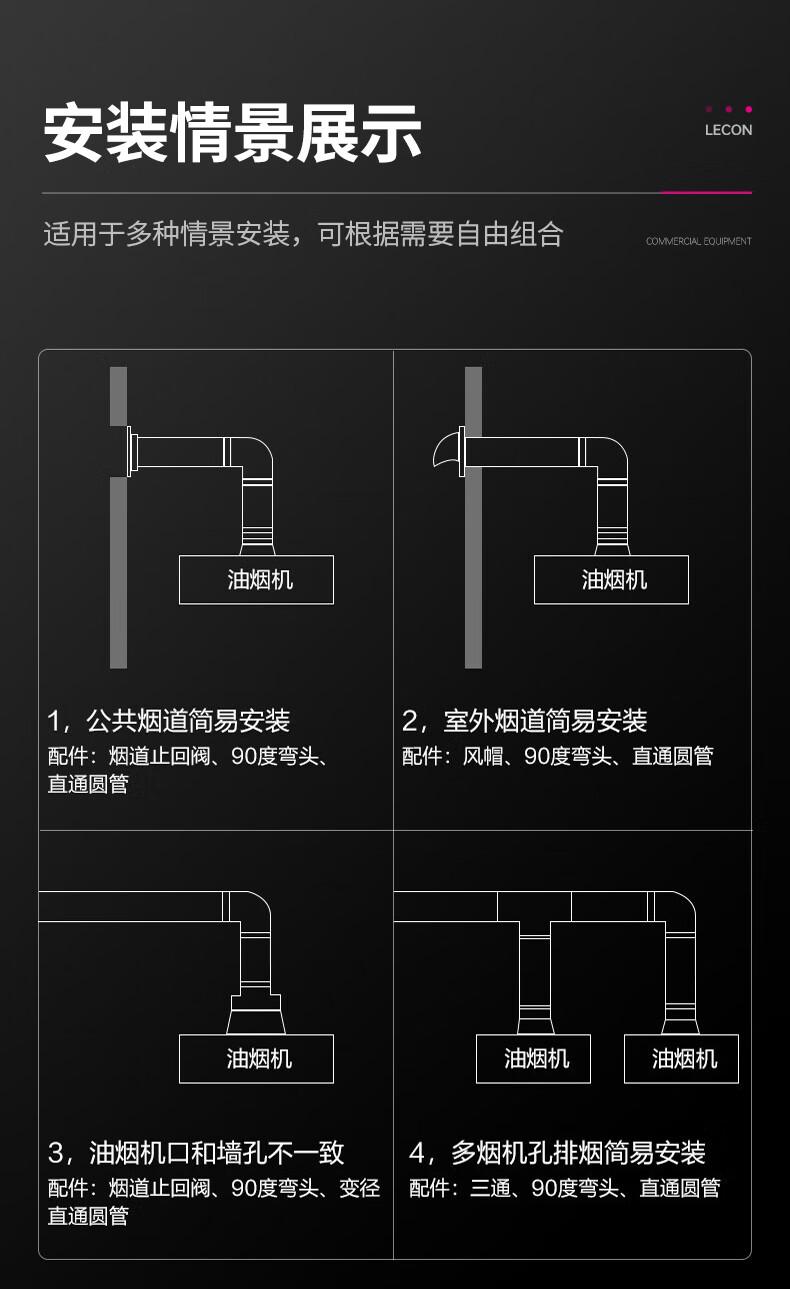 安装情景展示

LECON

适用于多种情景安装，可根据需要自由组合

COMMERCIAL EQUIPMENT

油烟机

1，公共烟道简易安装
配件：烟道止回阀、90度弯头、直通圆管

油烟机

2，室外烟道简易安装
配件：风帽、90度弯头、直通圆管

油烟机

3，油烟机口和墙孔不一致
配件：烟道止回阀、90度弯头、变径直通圆管

油烟机

油烟机

4，多烟机孔排烟简易安装
配件：三通、90度弯头、直通圆管