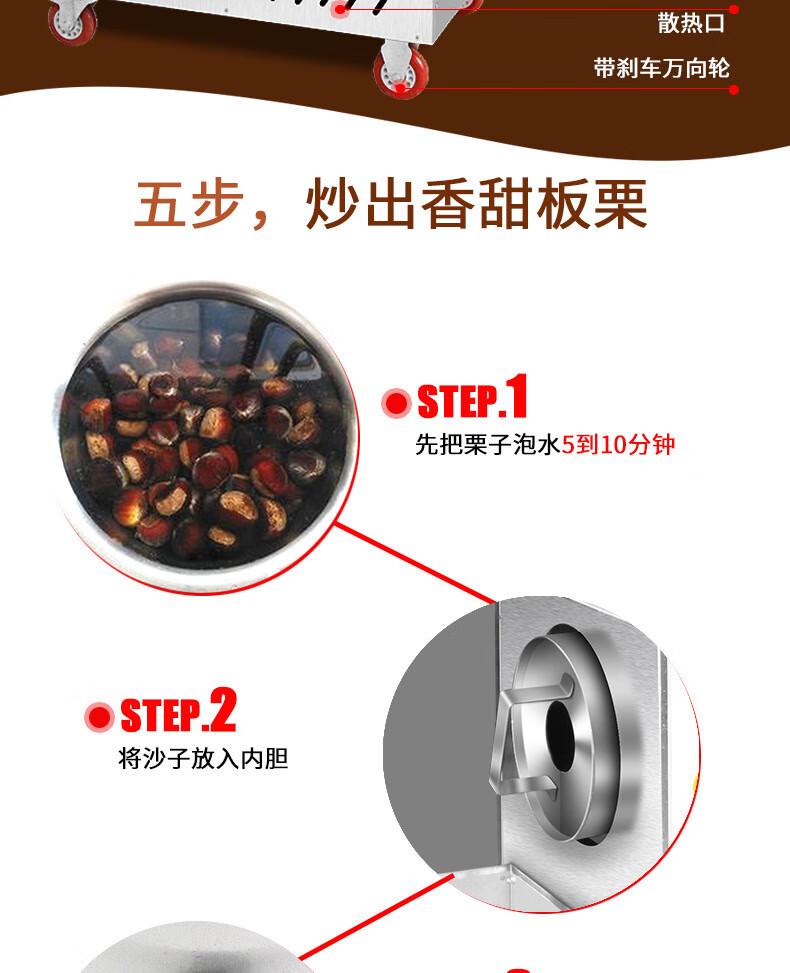 散热口

带刹车万向轮

五步，炒出香甜板栗

STEP.1
先把栗子泡水5到10分钟

STEP.2
将沙子放入内胆