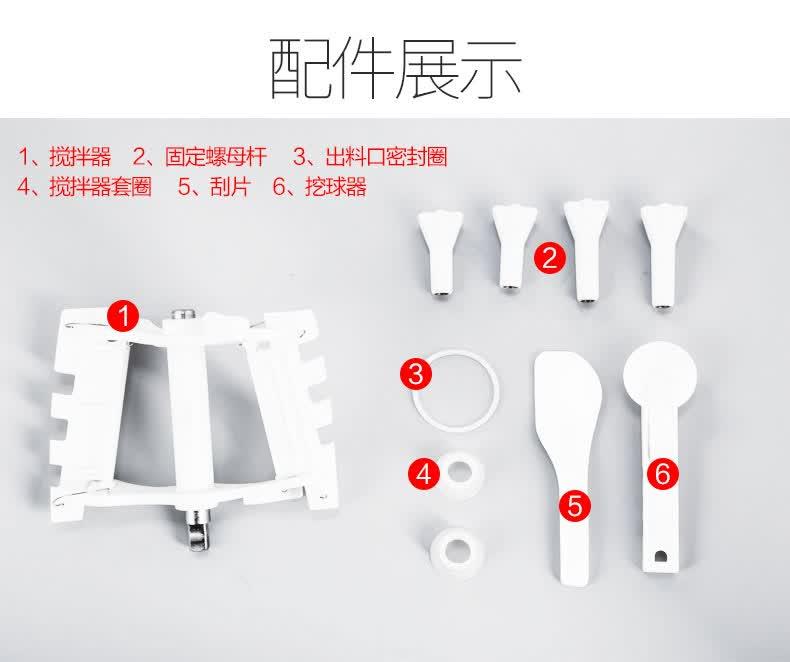 配件展示

1、搅拌器 2、固定螺母杆 3、出料口密封圈
4、搅拌器套圈 5、刮片 6、挖球器

2

1

3

4

5

6