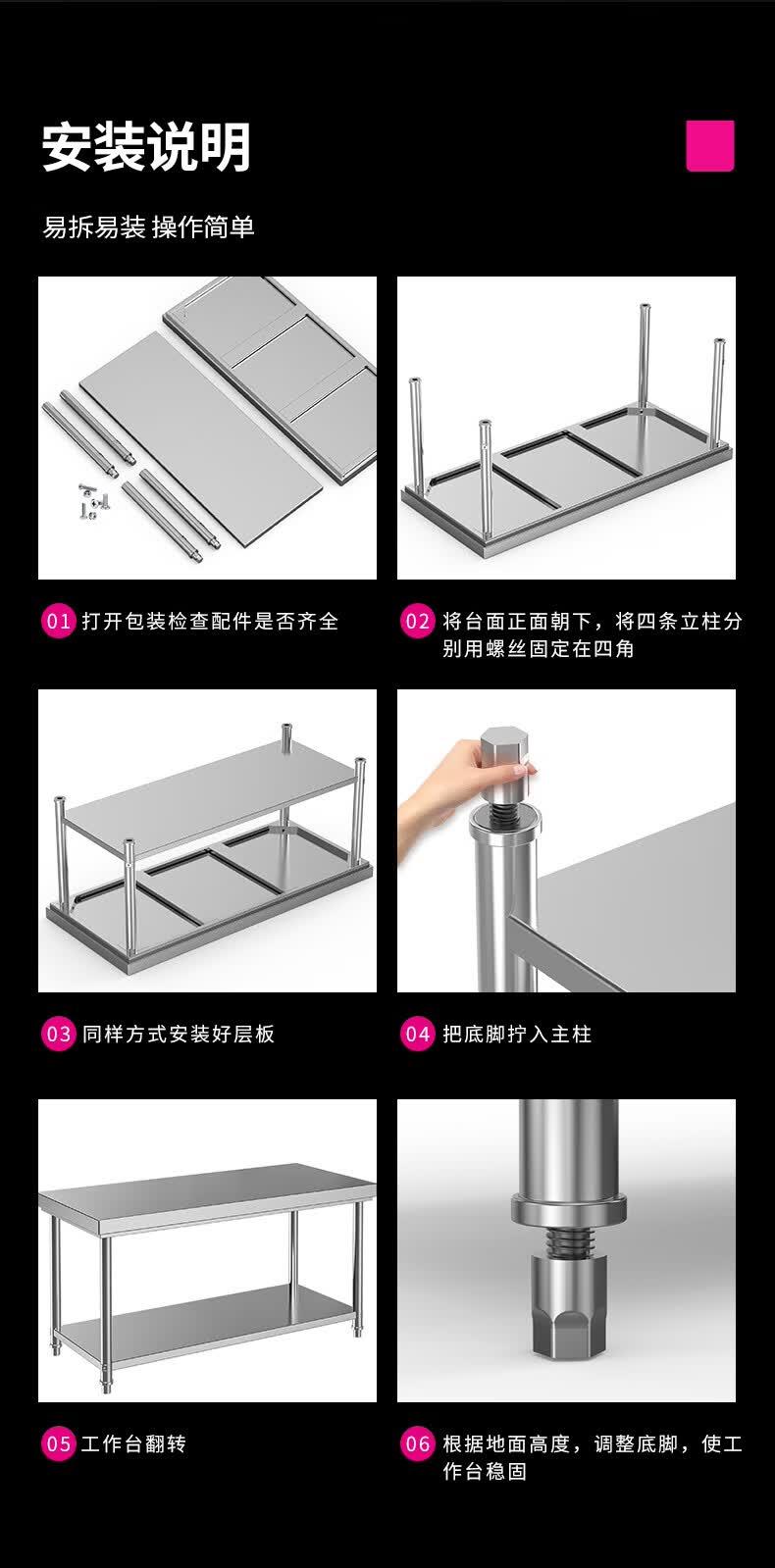 安装说明

易拆易装 操作简单

01 打开包装检查配件是否齐全

02 将台面正面朝下，将四条立柱分别用螺丝固定在四角

03 同样方式安装好层板

04 把底脚拧入主柱

05 工作台翻转

06 根据地面高度，调整底脚，使工作台稳固