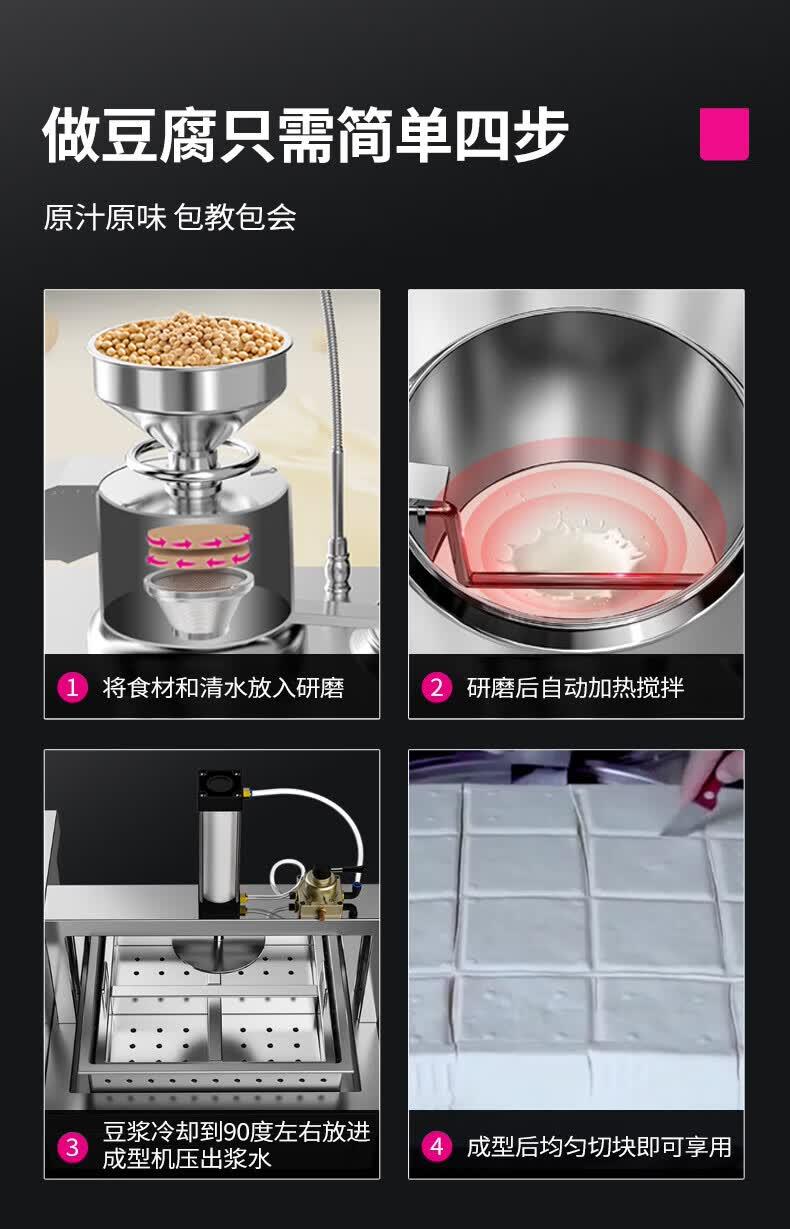 做豆腐只需简单四步

原汁原味 包教包会

1 将食材和清水放入研磨

2 研磨后自动加热搅拌

3 豆浆冷却到90度左右放进成型机压出浆水

4 成型后均匀切块即可享用