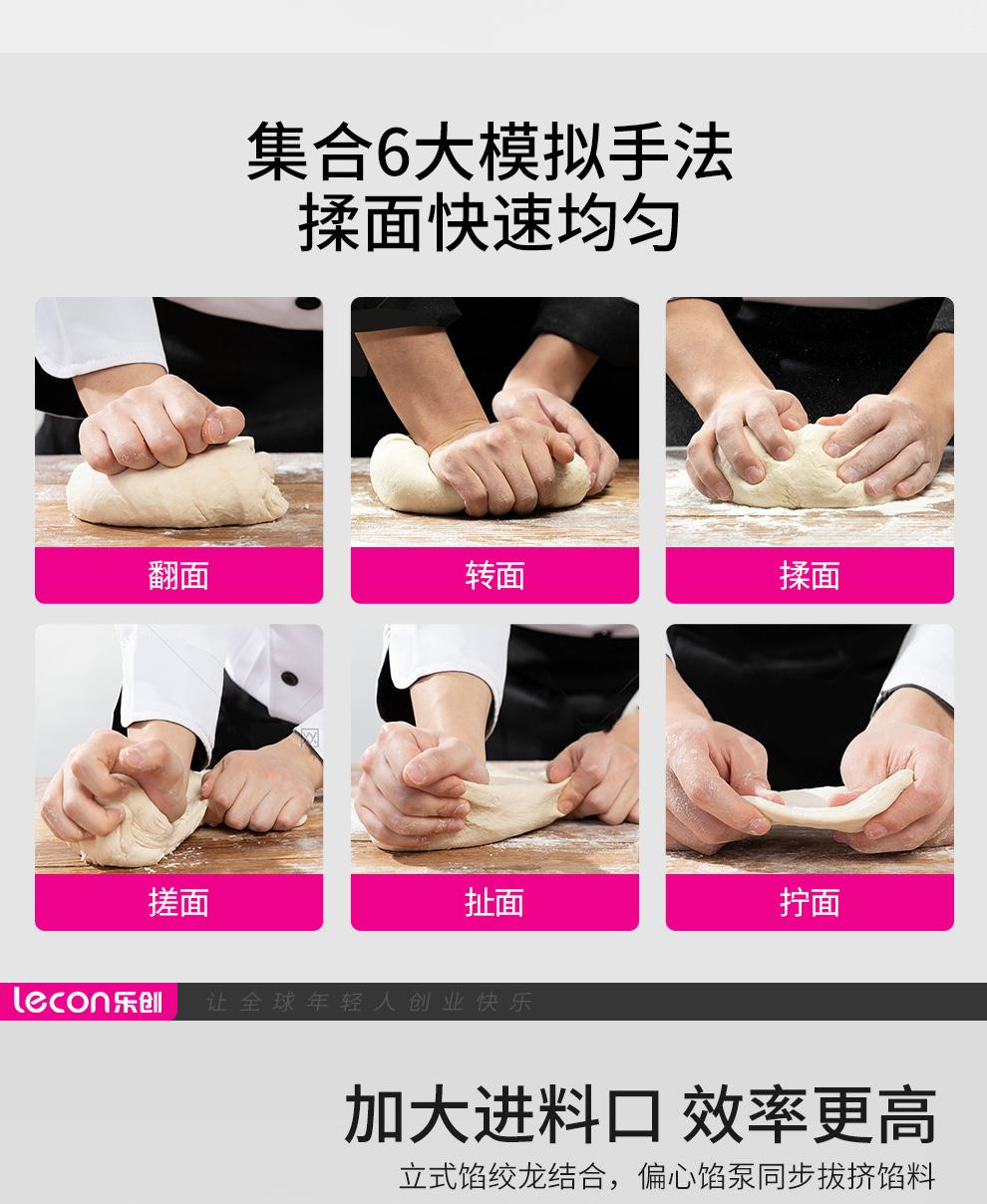 集合6大模拟手法
揉面快速均匀

翻面

转面

揉面

搓面

扯面

拧面

lecon乐创 让全球年轻人创业快乐

加大进料口 效率更高
立式馅绞龙结合，偏心馅泵同步拔挤馅料