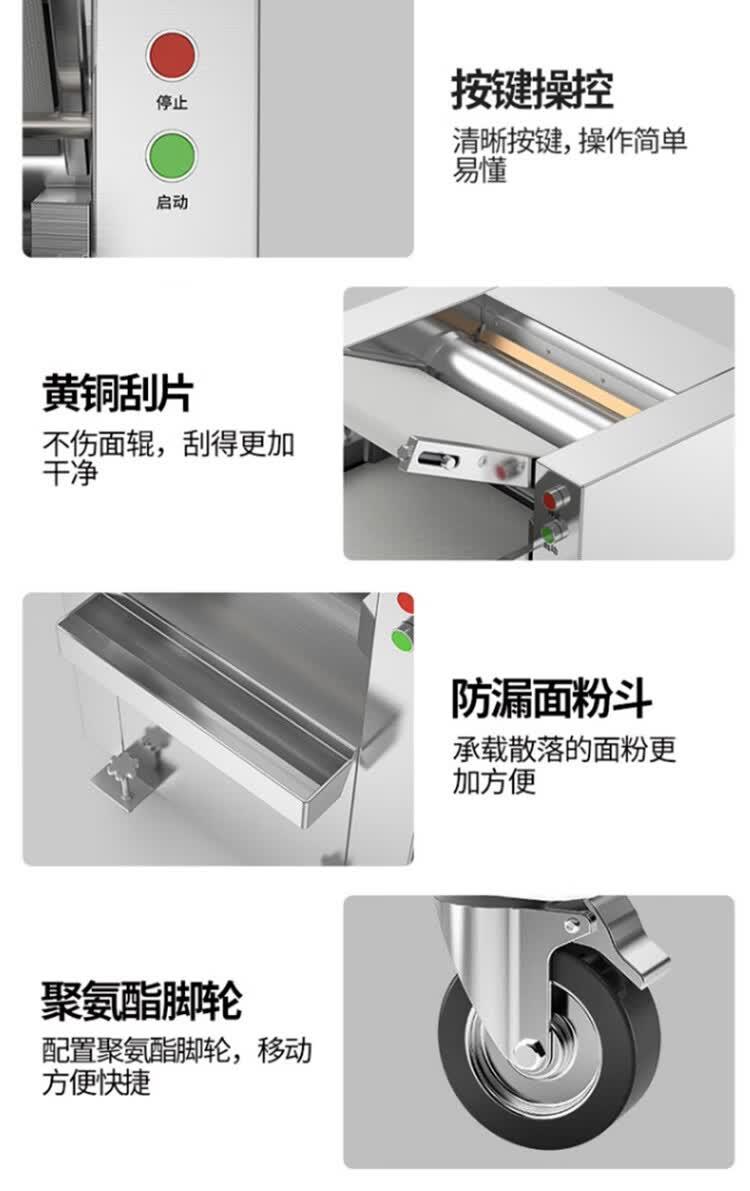 停止

启动

按键操控

清晰按键，操作简单易懂

黄铜刮片

不伤面辊，刮得更加干净

防漏面粉斗

承载散落的面粉更加方便

聚氨酯脚轮

配置聚氨酯脚轮，移动方便快捷