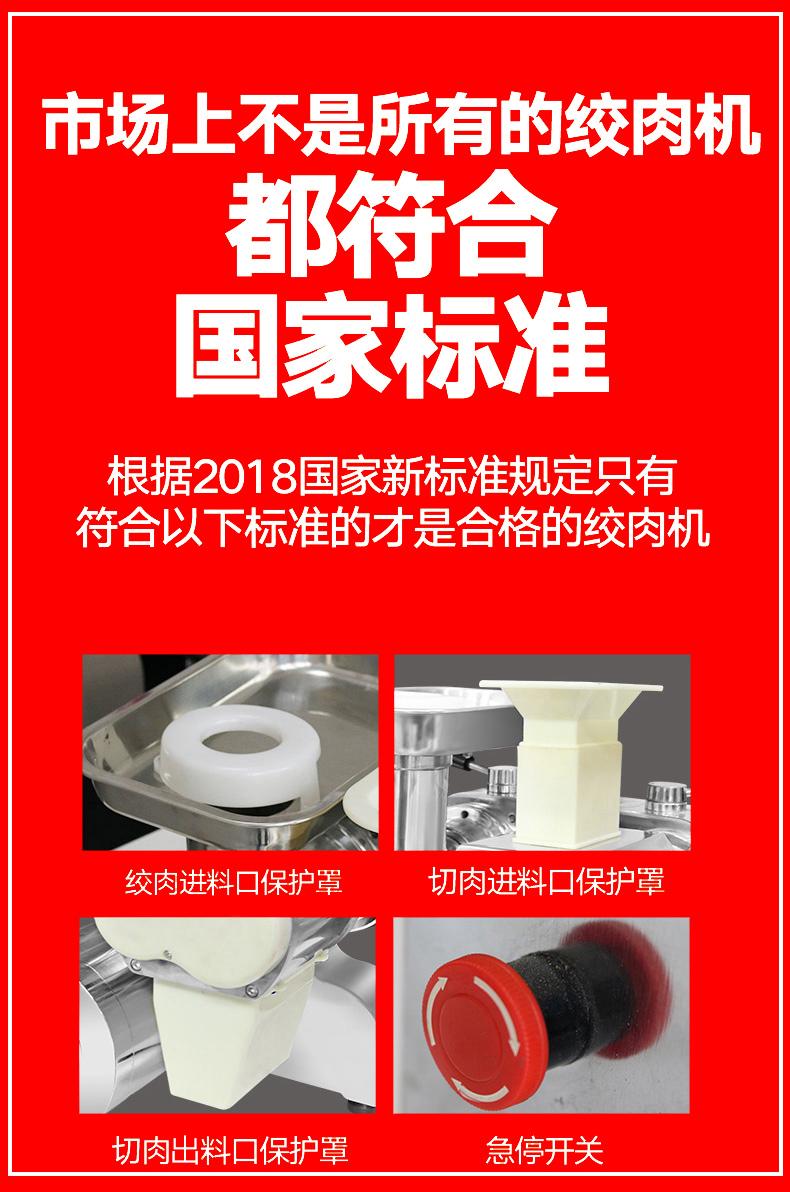 市场上不是所有的绞肉机
都符合
国家标准

根据2018国家新标准规定只有
符合以下标准的才是合格的绞肉机

绞肉进料口保护罩

切肉进料口保护罩

切肉出料口保护罩

急停开关