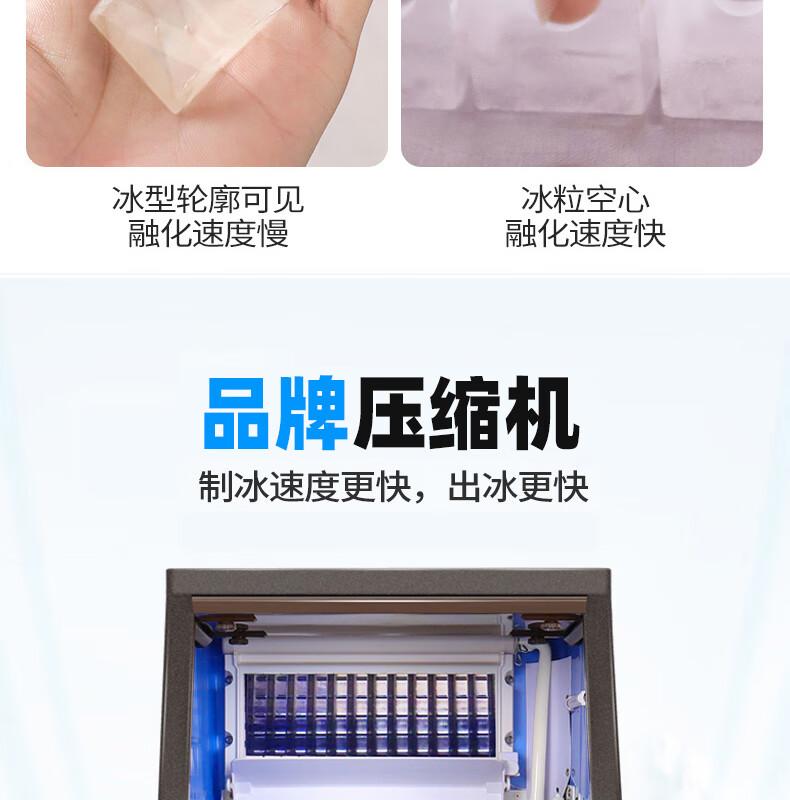 冰型轮廓可见
融化速度慢

冰粒空心
融化速度快

品牌压缩机

制冰速度更快，出冰更快