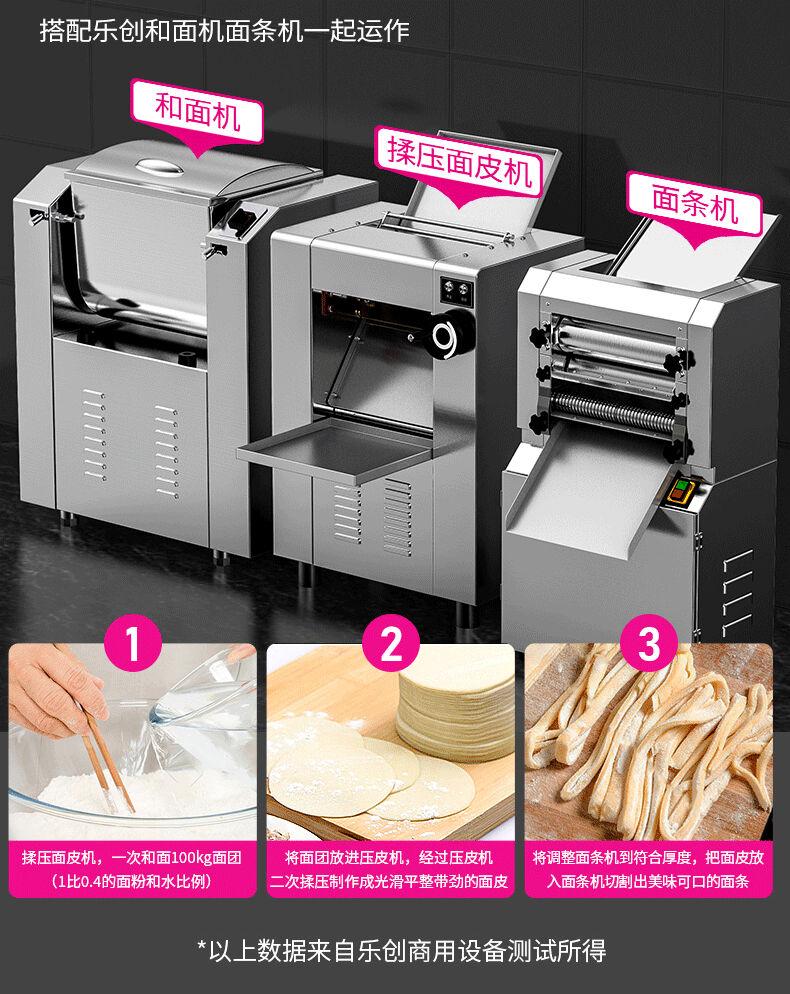 搭配乐创和面机面条机一起运作

和面机

揉压面皮机

面条机

1

2

3

揉压面皮机，一次和面100kg面团（1比0.4的面粉和水比例）

将面团放进压皮机，经过压皮机二次揉压制作成光滑平整带劲的面皮

将调整面条机到符合厚度，把面皮放入面条机切割出美味可口的面条

*以上数据来自乐创商用设备测试所得