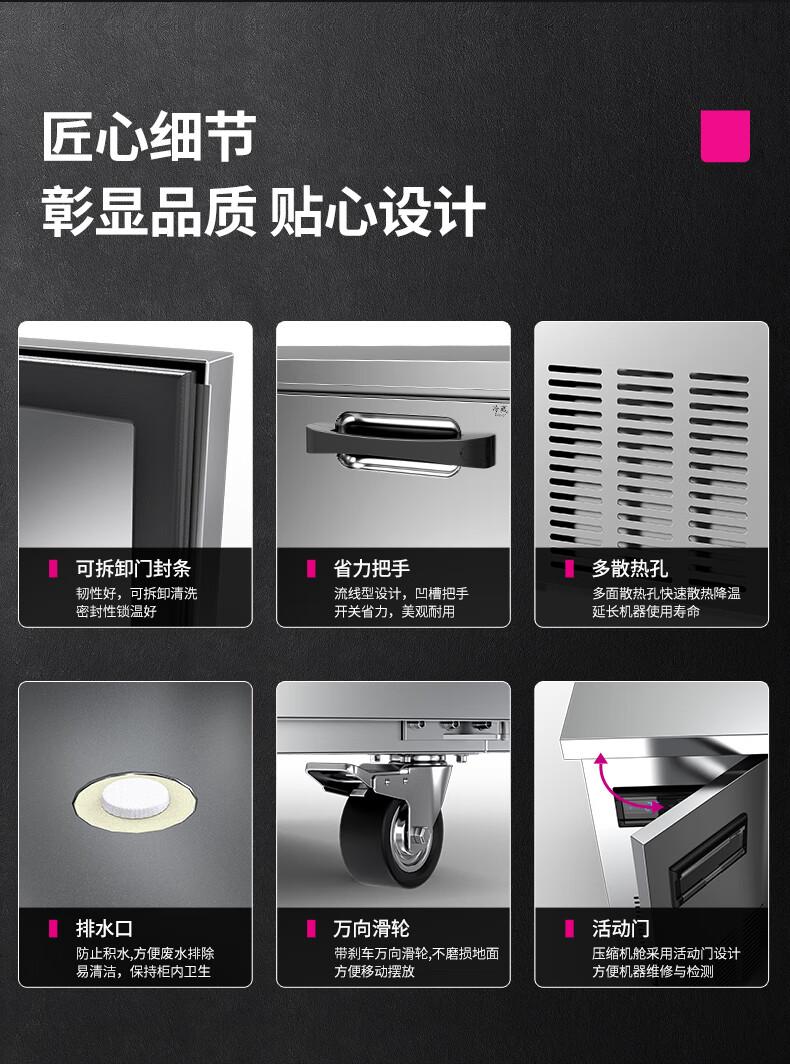 匠心细节
彰显品质 贴心设计

可拆卸门封条
韧性好，可拆卸清洗
密封性锁温好

省力把手
流线型设计，凹槽把手
开关省力，美观耐用

多散热孔
多面散热孔快速散热降温
延长机器使用寿命

排水口
防止积水,方便废水排除
易清洁，保持柜内卫生

万向滑轮
带刹车万向滑轮,不磨损地面
方便移动摆放

活动门
压缩机舱采用活动门设计
方便机器维修与检测