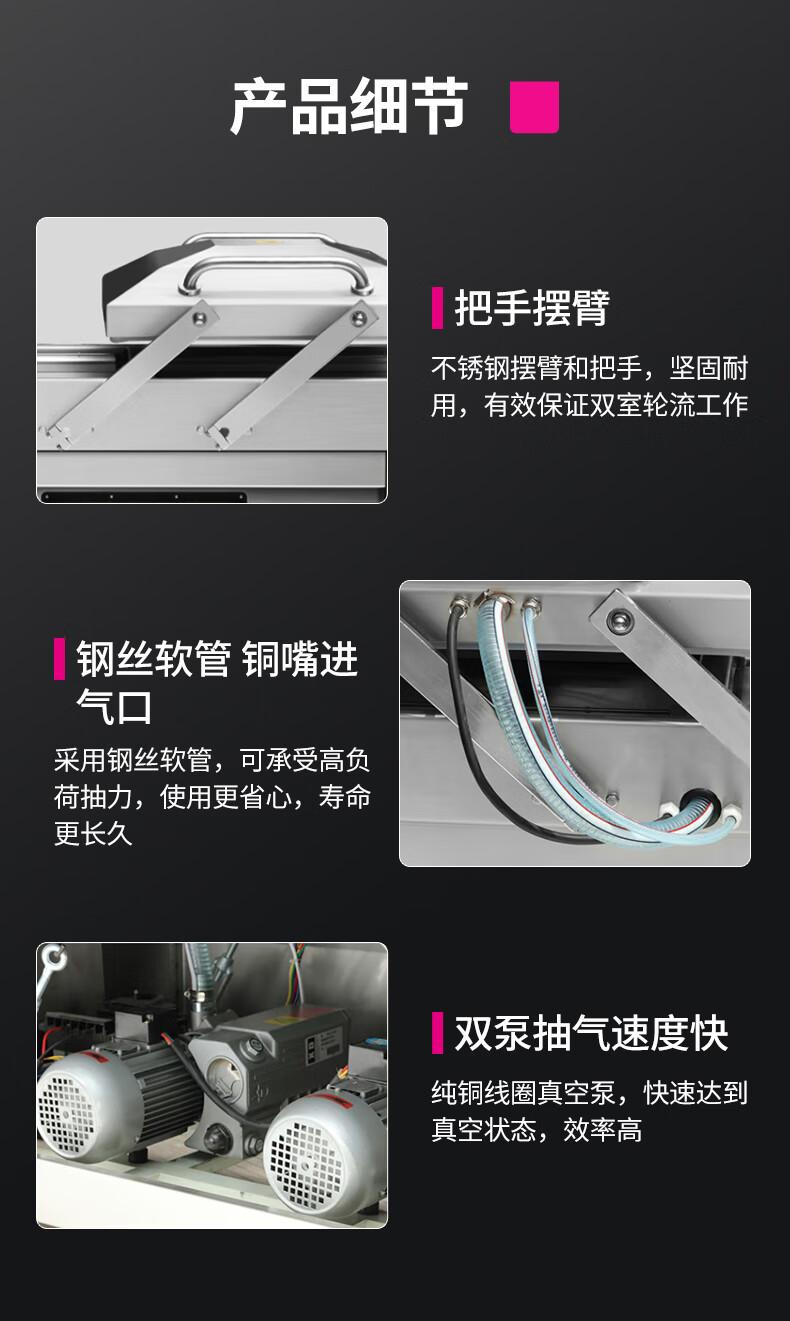 产品细节

把手摆臂

不锈钢摆臂和把手，坚固耐用，有效保证双室轮流工作

钢丝软管 铜嘴进气口

采用钢丝软管，可承受高负荷抽力，使用更省心，寿命更长久

双泵抽气速度快

纯铜线圈真空泵，快速达到真空状态，效率高