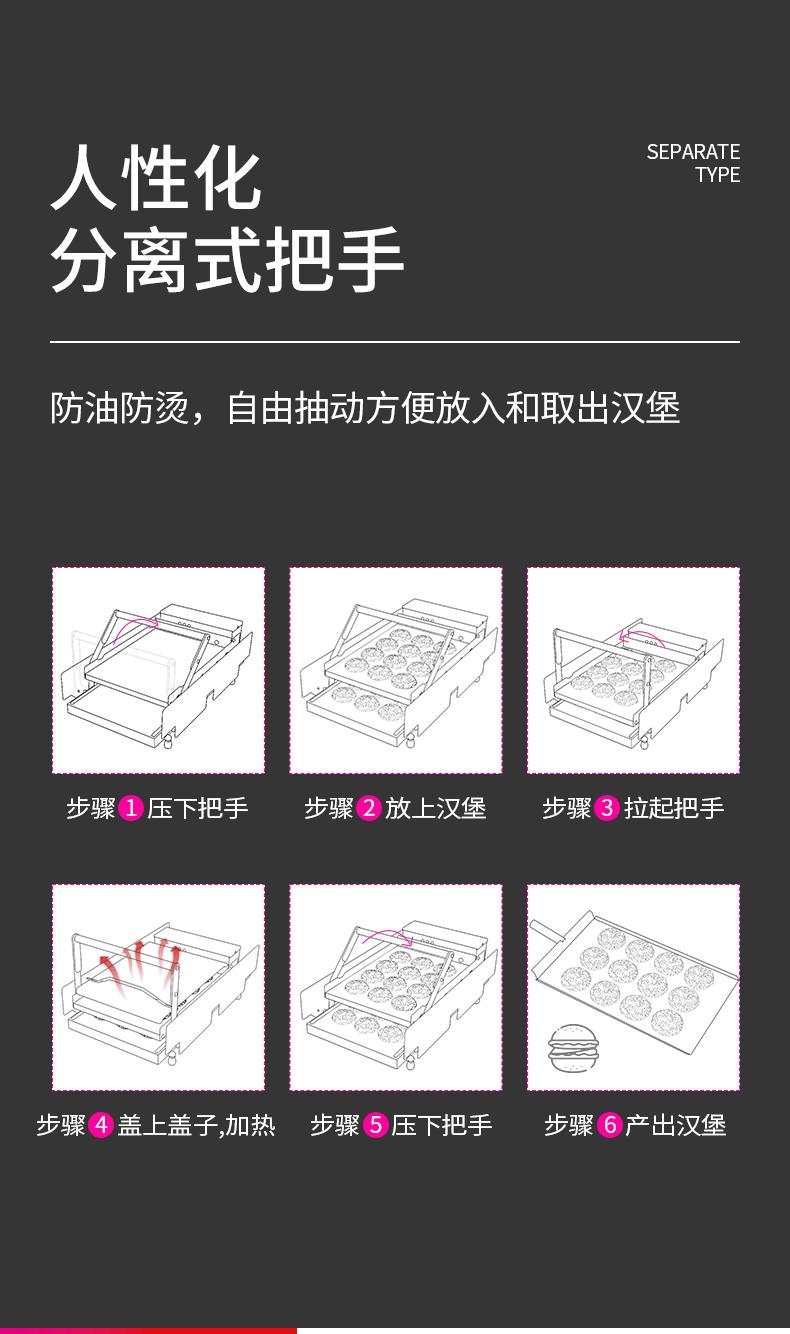 人性化
分离式把手

SEPARATE
TYPE

防油防烫，自由抽动方便放入和取出汉堡

步骤 1 压下把手

步骤 2 放上汉堡

步骤 3 拉起把手

步骤 4 盖上盖子,加热

步骤 5 压下把手

步骤 6 产出汉堡