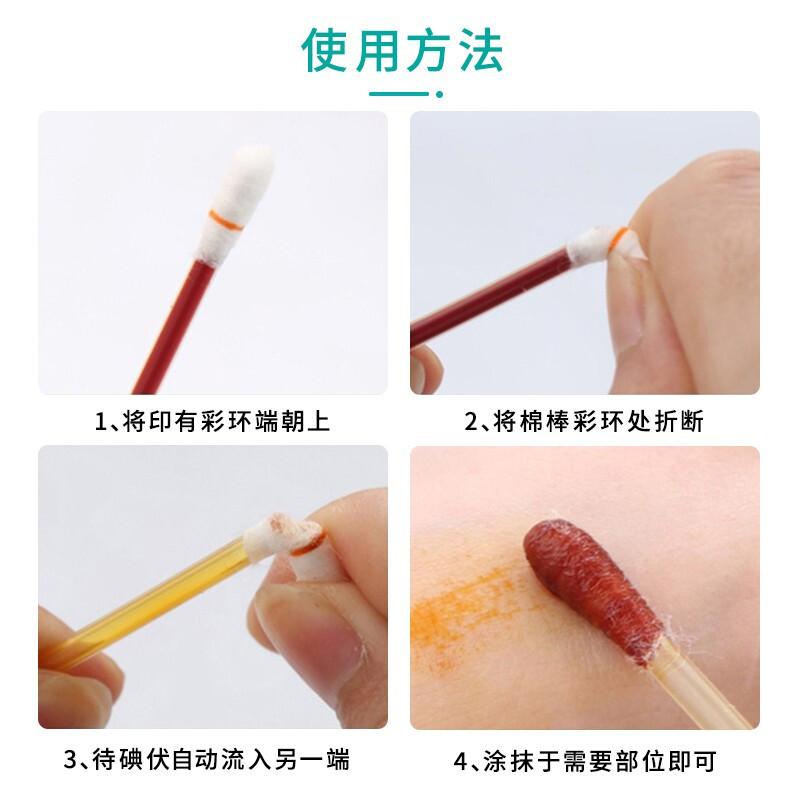 使用方法

1、将印有彩环端朝上

2、将棉棒彩环处折断

3、待碘伏自动流入另一端

4、涂抹于需要部位即可