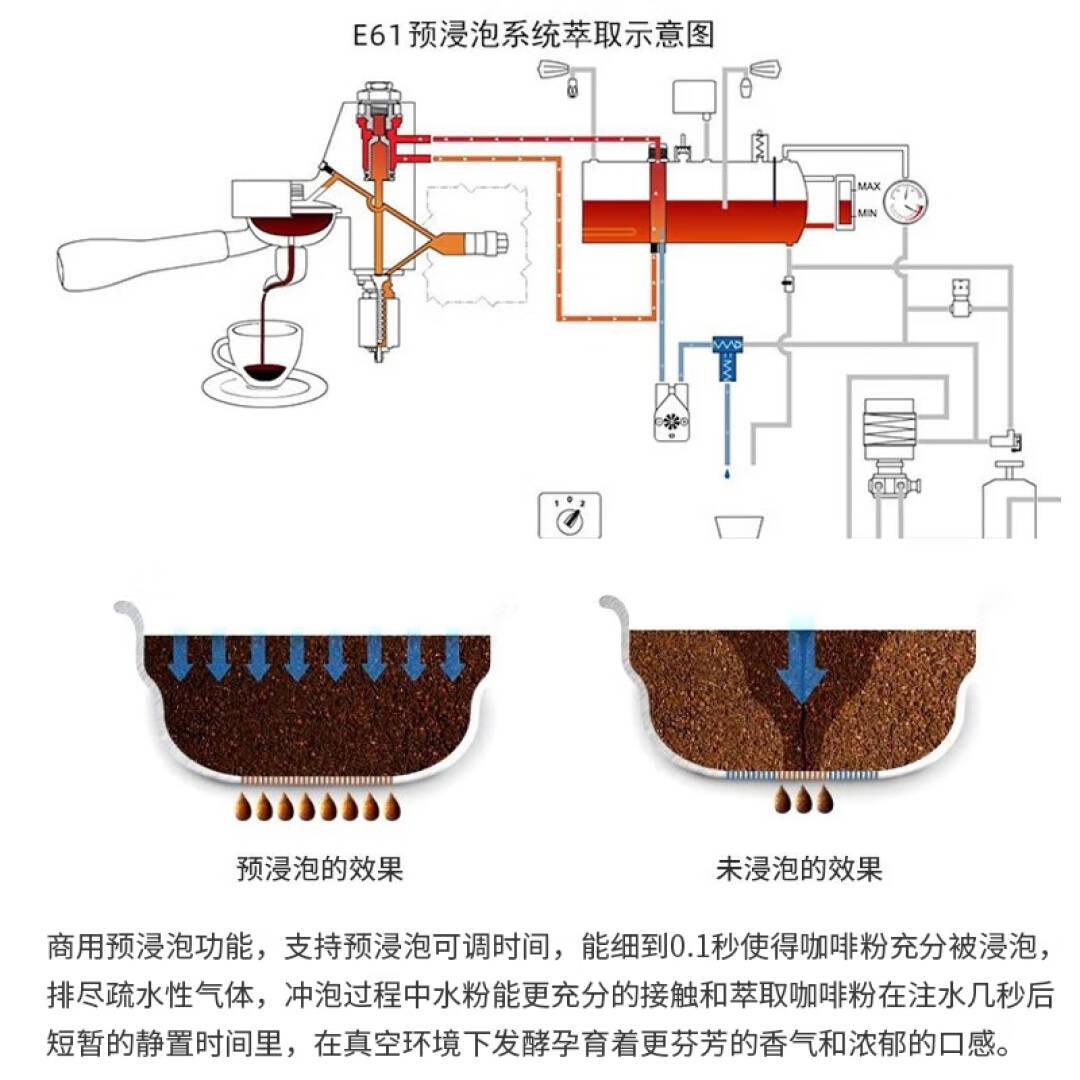 E61预浸泡系统萃取示意图

MAX
MIN

1 0 2

预浸泡的效果

未浸泡的效果

商用预浸泡功能，支持预浸泡可调时间，能细到0.1秒使得咖啡粉充分被浸泡，排尽疏水性气体，冲泡过程中水粉能更充分的接触和萃取咖啡粉在注水几秒后短暂的静置时间里，在真空环境下发酵孕育着更芬芳的香气和浓郁的口感。