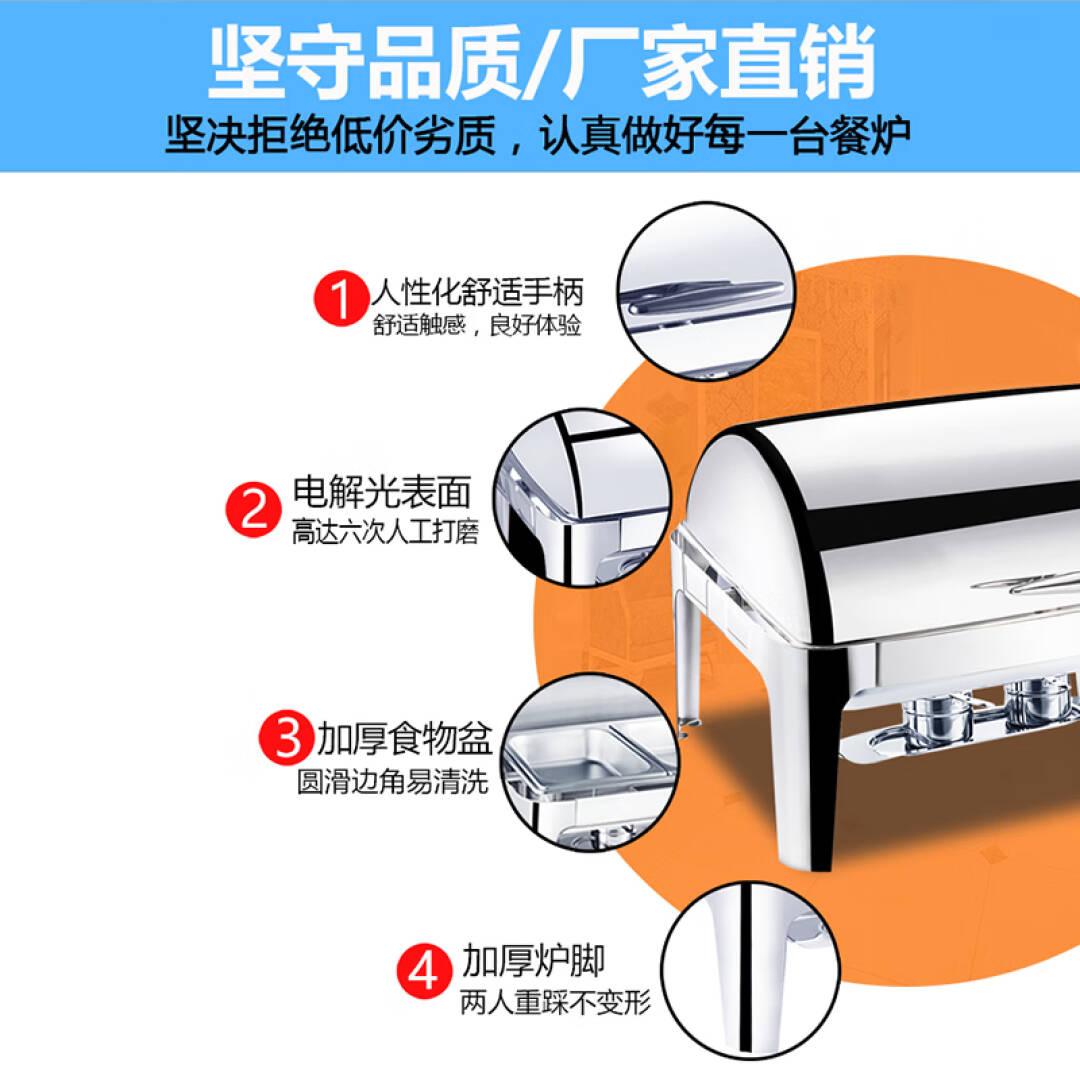 坚守品质/厂家直销
坚决拒绝低价劣质，认真做好每一台餐炉

1 人性化舒适手柄
舒适触感，良好体验

2 电解光表面
高达六次人工打磨

3 加厚食物盆
圆滑边角易清洗

4 加厚炉脚
两人重踩不变形