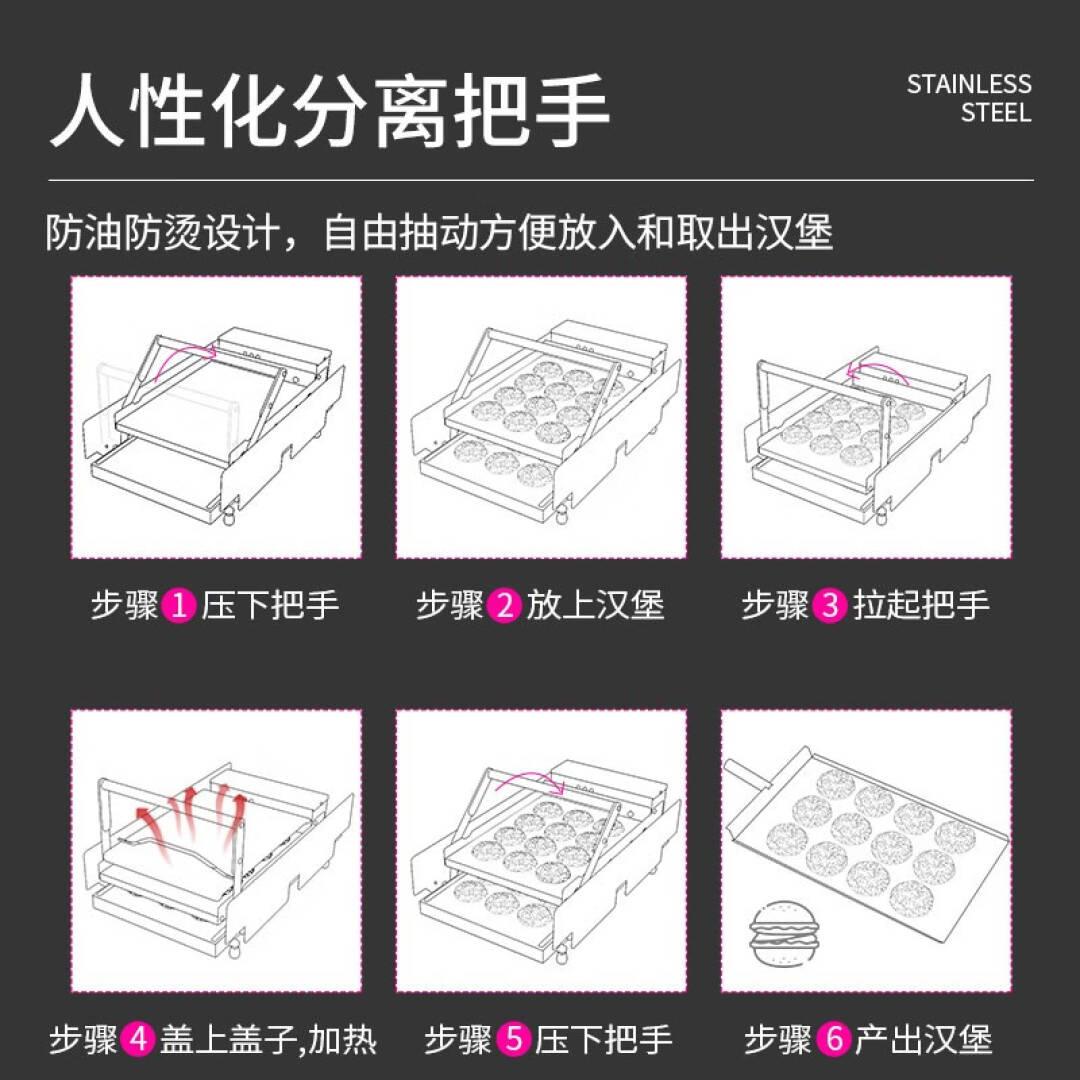 人性化分离把手

STAINLESS STEEL

防油防烫设计，自由抽动方便放入和取出汉堡

步骤 1 压下把手

步骤 2 放上汉堡

步骤 3 拉起把手

步骤 4 盖上盖子,加热

步骤 5 压下把手

步骤 6 产出汉堡